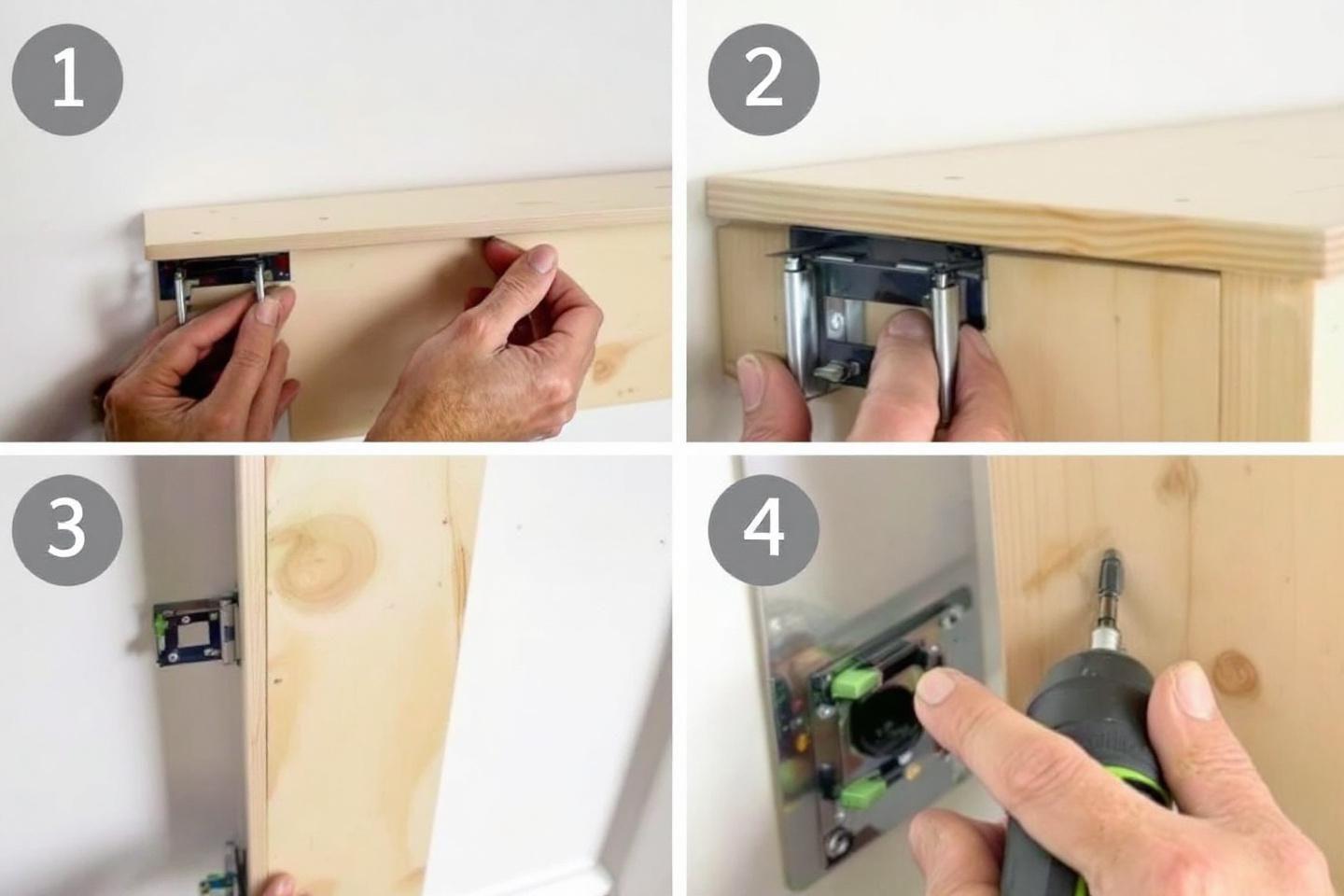 1

2

3

4